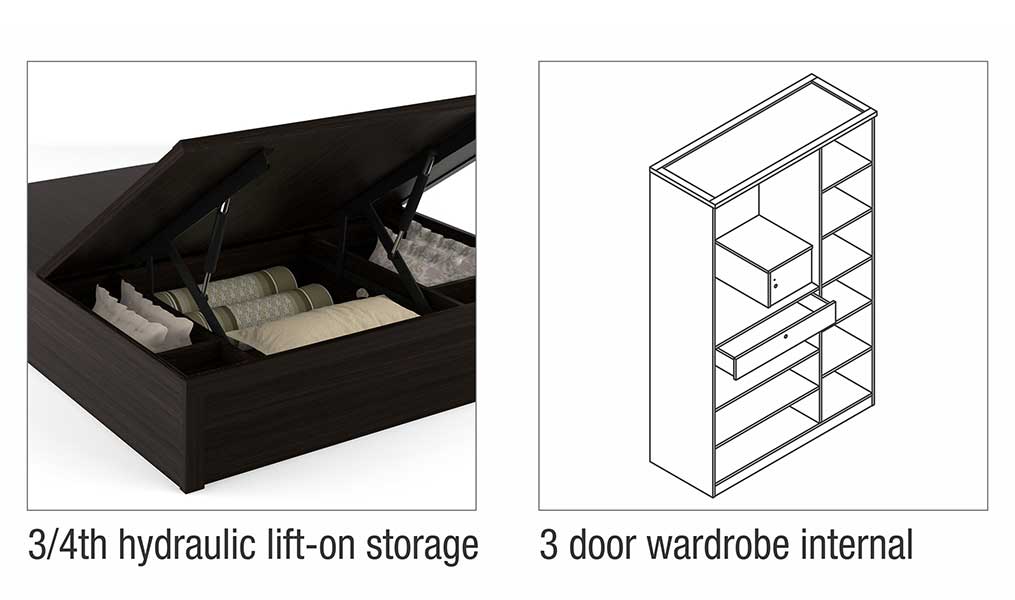 3/4th hydraulic lift-on storage

3 door wardrobe internal