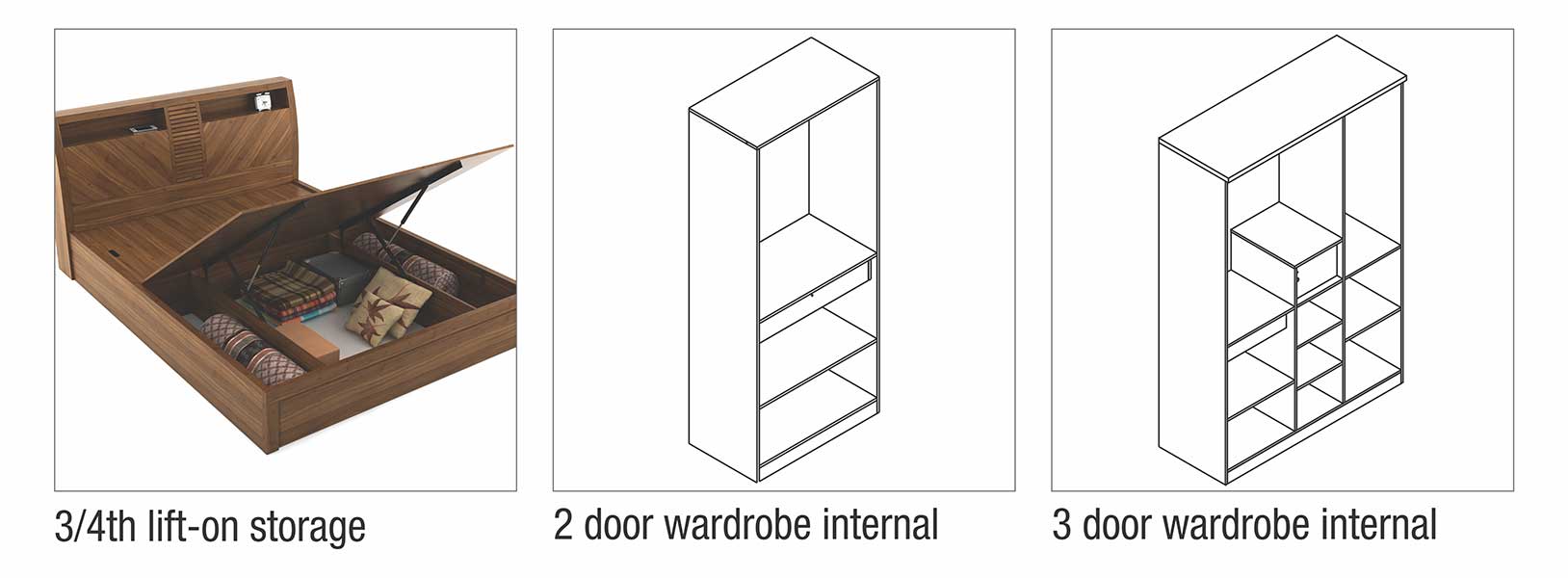 3/4th lift-on storage

2 door wardrobe internal

3 door wardrobe internal