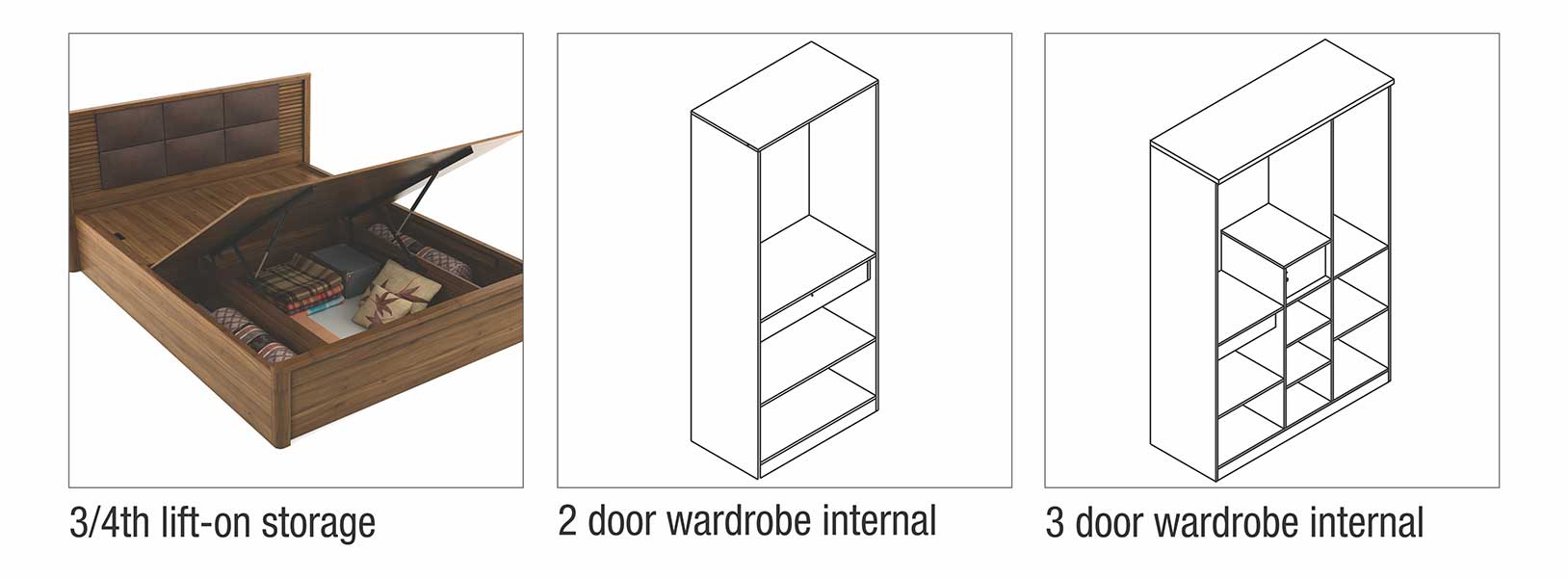 3/4th lift-on storage

2 door wardrobe internal

3 door wardrobe internal