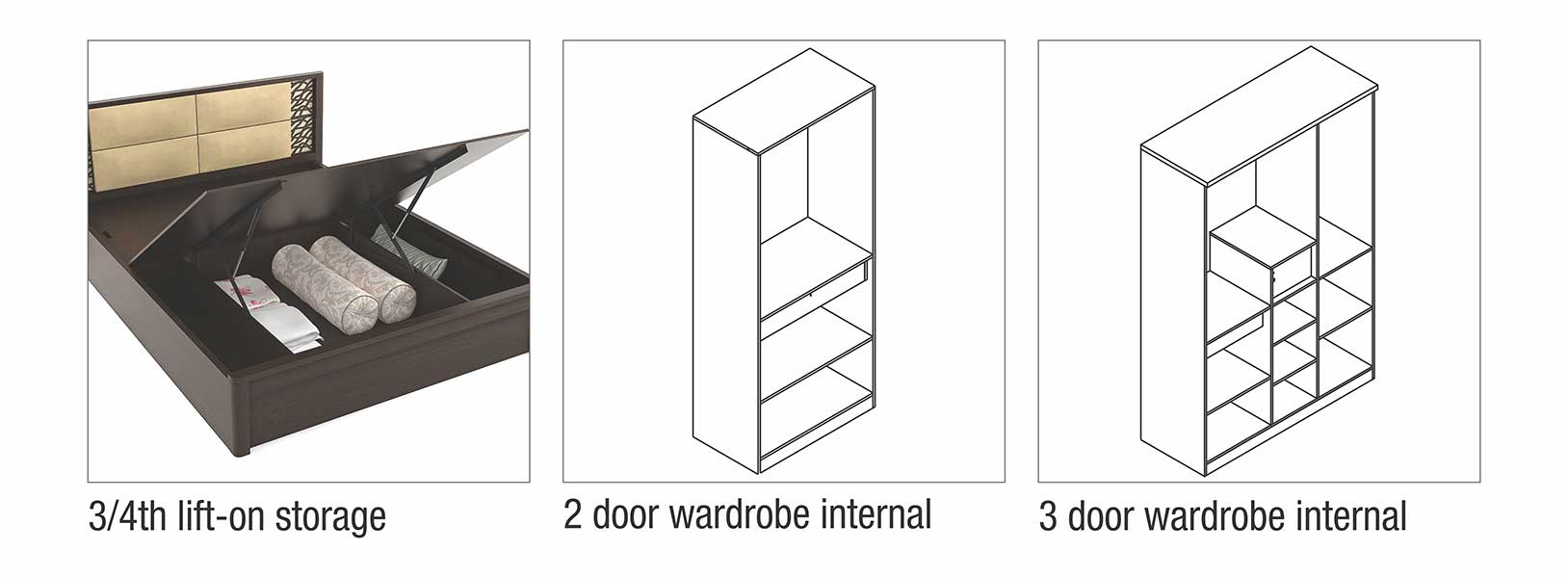 3/4th lift-on storage

2 door wardrobe internal

3 door wardrobe internal